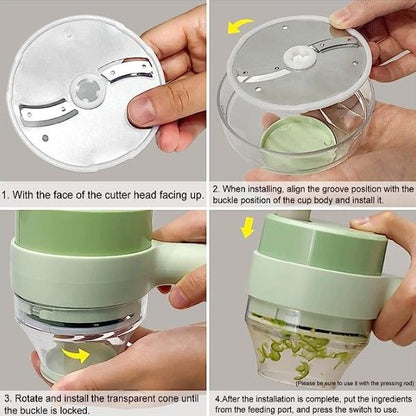 1. With the face of the cutter head facing up.

2. When installing, align the groove position with the buckle position of the cup body and install it.

3. Rotate and install the transparent cone until the buckle is locked.

(Please be sure to use it with the pressing rod)

4.After the installation is complete, put the ingredients from the feeding port, and press the switch to use.