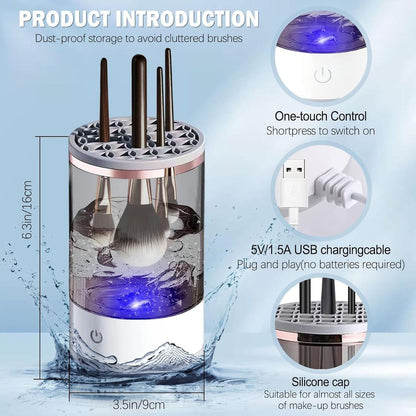 PRODUCT INTRODUCTION
Dust-proof storage to avoid cluttered brushes

6.3in/16cm

3.5in/9cm

One-touch Control
Shortpress to switch on

5V/1.5A USB chargingcable
Plug and play(no batteries required)

Silicone cap
Suitable for almost all sizes of make-up brushes