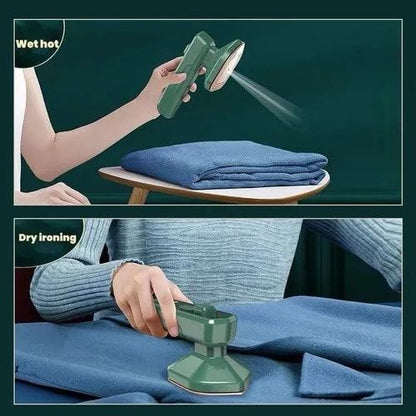 Wet hot

Dry ironing